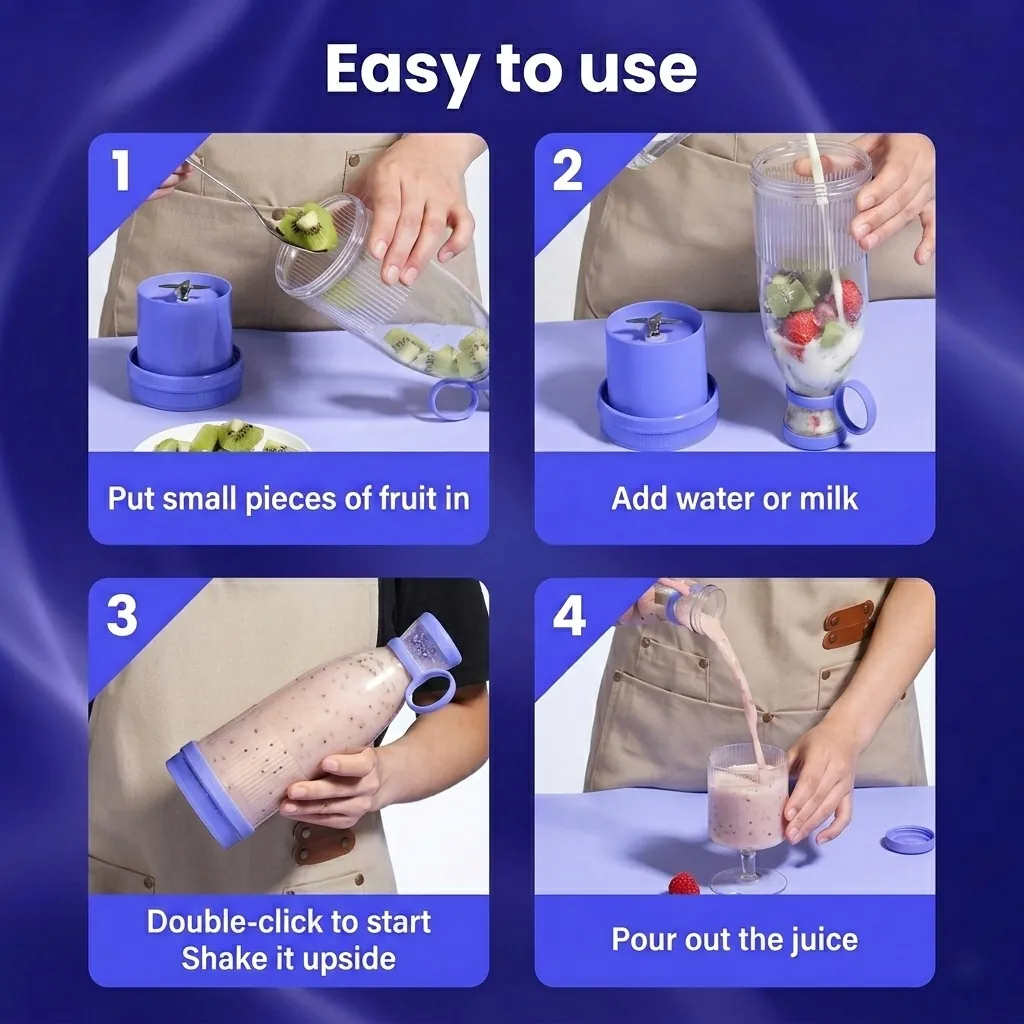 Easy to use

1

Put small pieces of fruit in

2

Add water or milk

3

Double-click to start
Shake it upside

4

Pour out the juice